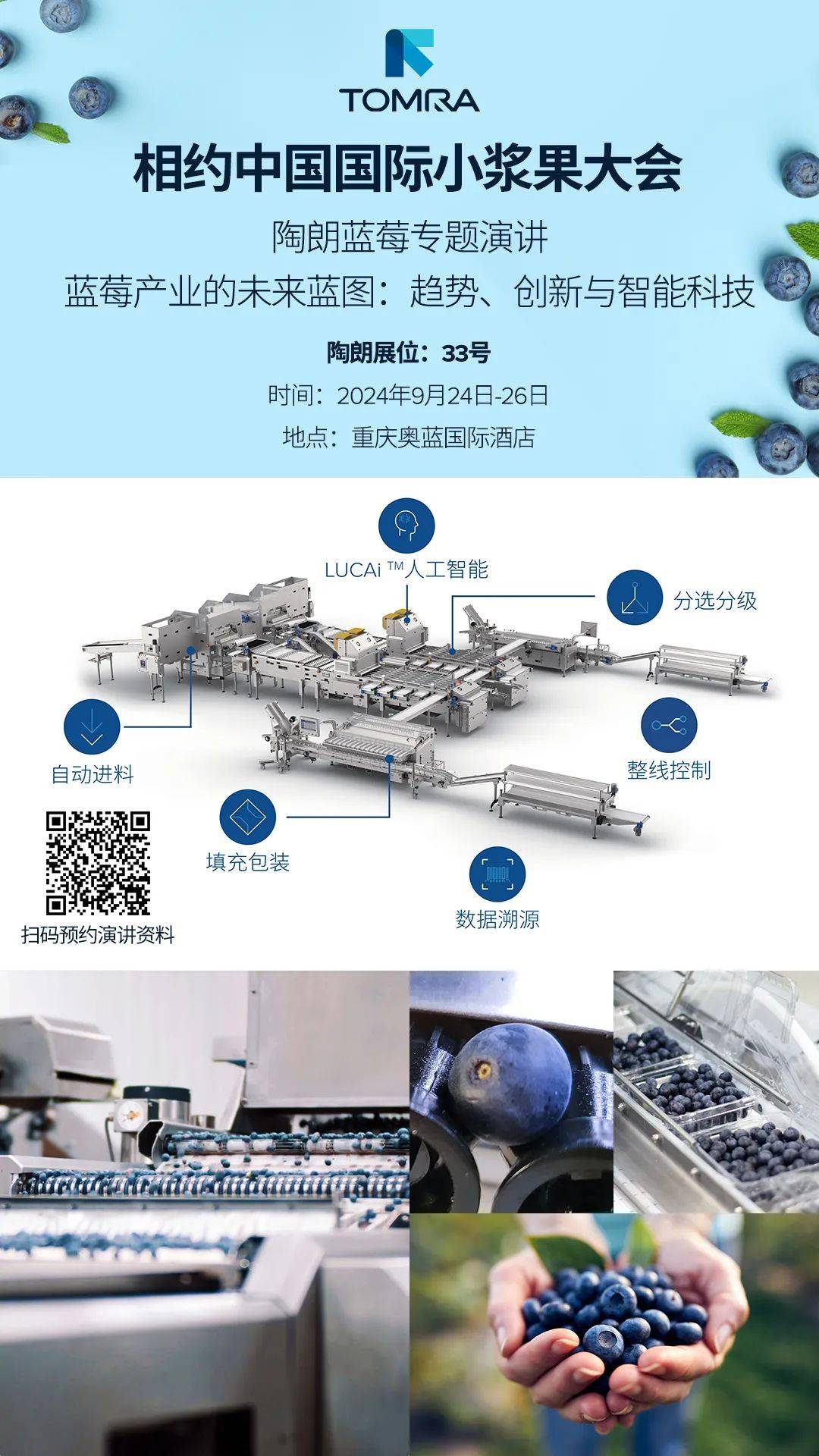 TOMRA

相约中国国际小浆果大会

陶朗蓝莓专题演讲

蓝莓产业的未来蓝图：趋势、创新与智能科技

陶朗展位：33号

时间：2024年9月24日-26日

地点：重庆奥蓝国际酒店

LUCAi ™人工智能

分选分级

自动进料

整线控制

填充包装

数据溯源

扫码预约演讲资料